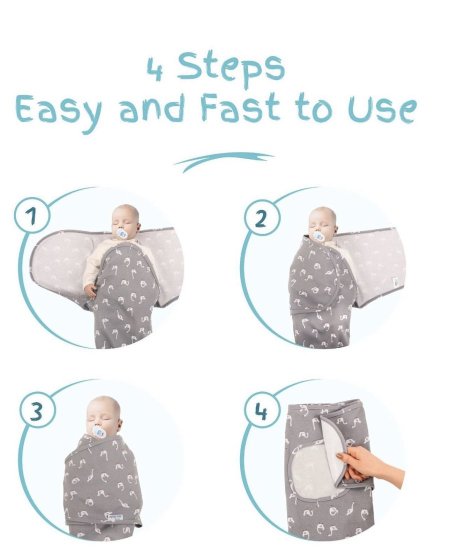 4 Steps
Easy and Fast to Use

1

2

3

4